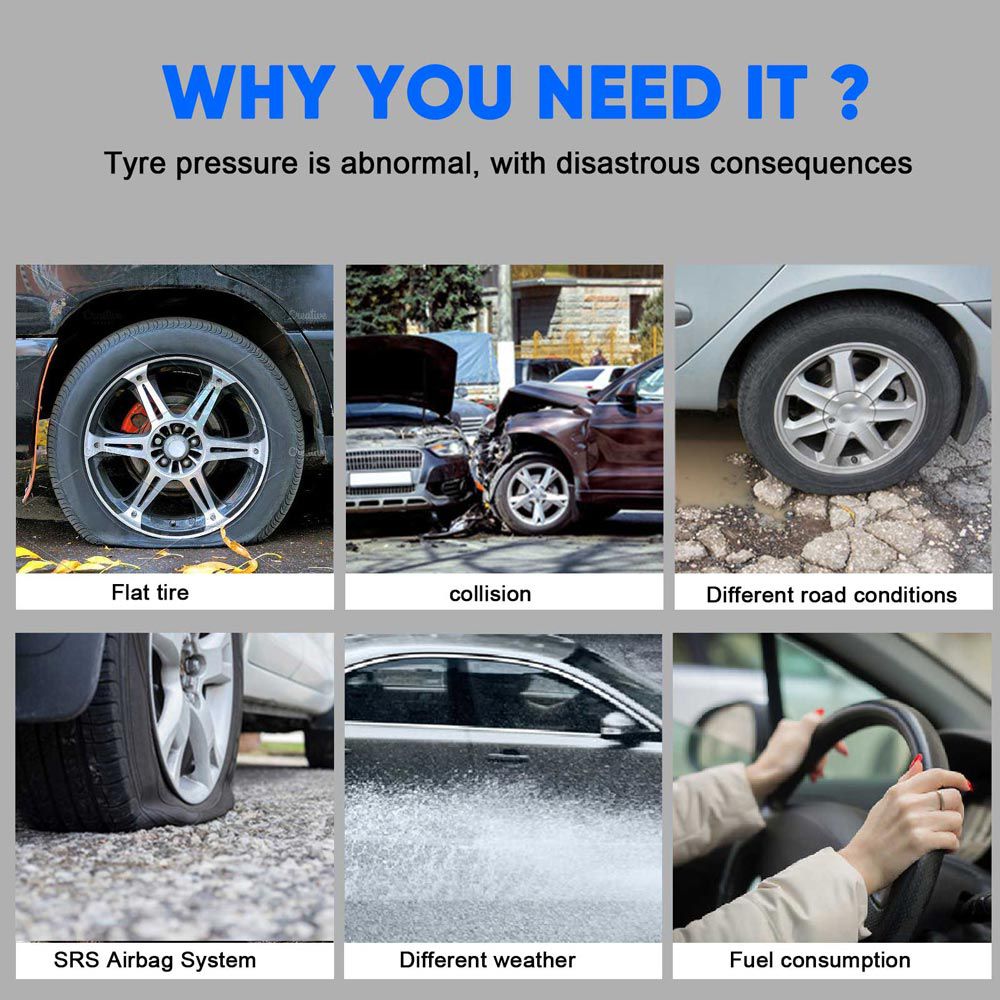 WHY YOU NEED IT ?

Tyre pressure is abnormal, with disastrous consequences

Flat tire

collision

Different road conditions

SRS Airbag System

Different weather

Fuel consumption