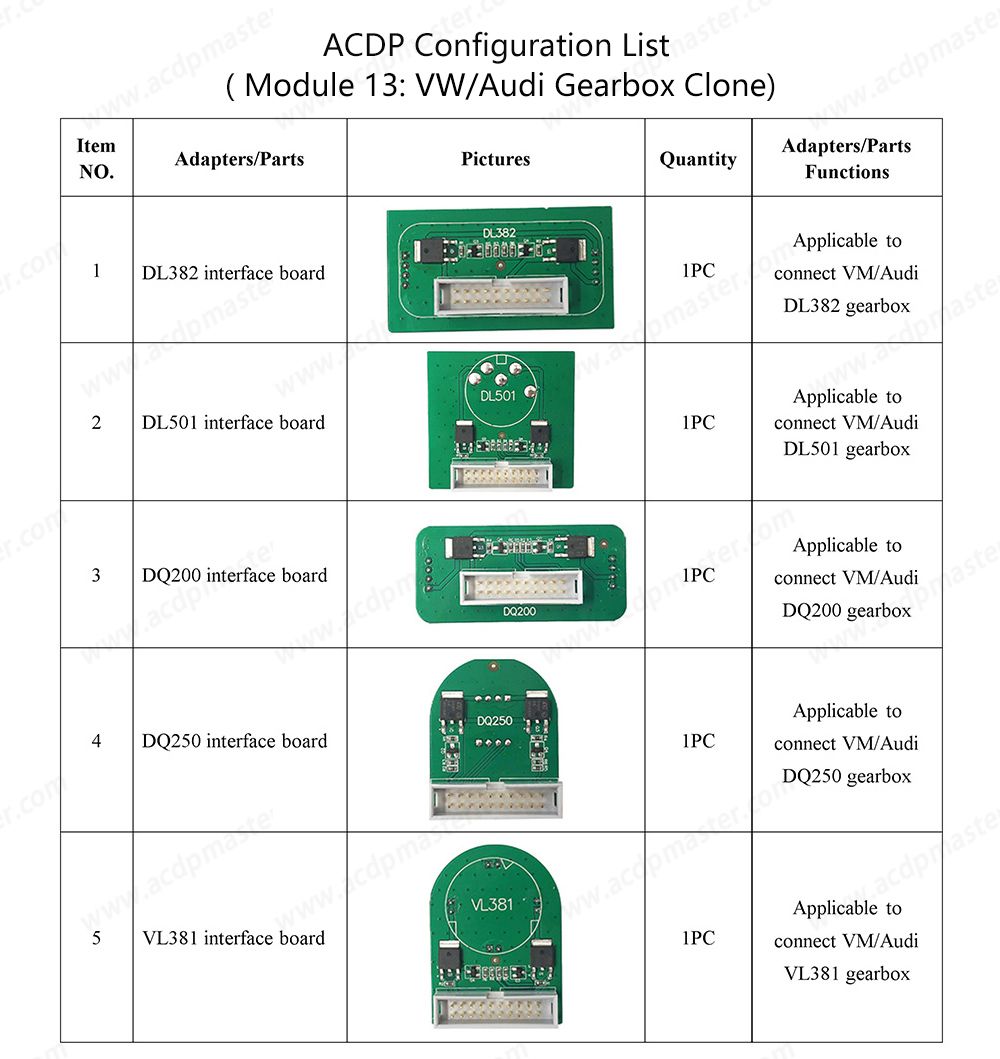 ACDP Configuration List
( Module 13: VW/Audi Gearbox Clone)

| Item NO. | Adapters/Parts | Pictures | Quantity | Adapters/Parts Functions |
|---|---|---|---|---|
| 1 | DL382 interface board | DL382 | 1PC | Applicable to connect VM/Audi DL382 gearbox |
| 2 | DL501 interface board | DL501 | 1PC | Applicable to connect VM/Audi DL501 gearbox |
| 3 | DQ200 interface board | DQ200 | 1PC | Applicable to connect VM/Audi DQ200 gearbox |
| 4 | DQ250 interface board | DQ250 | 1PC | Applicable to connect VM/Audi DQ250 gearbox |
| 5 | VL381 interface board | VL381 | 1PC | Applicable to connect VM/Audi VL381 gearbox |

www.acdpmaster.com