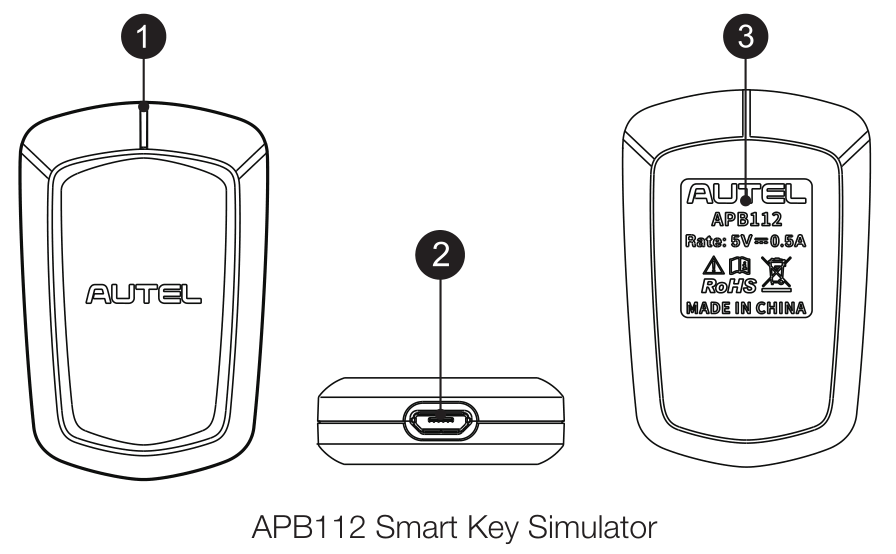 1

AUTEL

2

3

AUTEL
APB112
Rate: 5V ⎓ 0.5A
RoHS
MADE IN CHINA

APB112 Smart Key Simulator